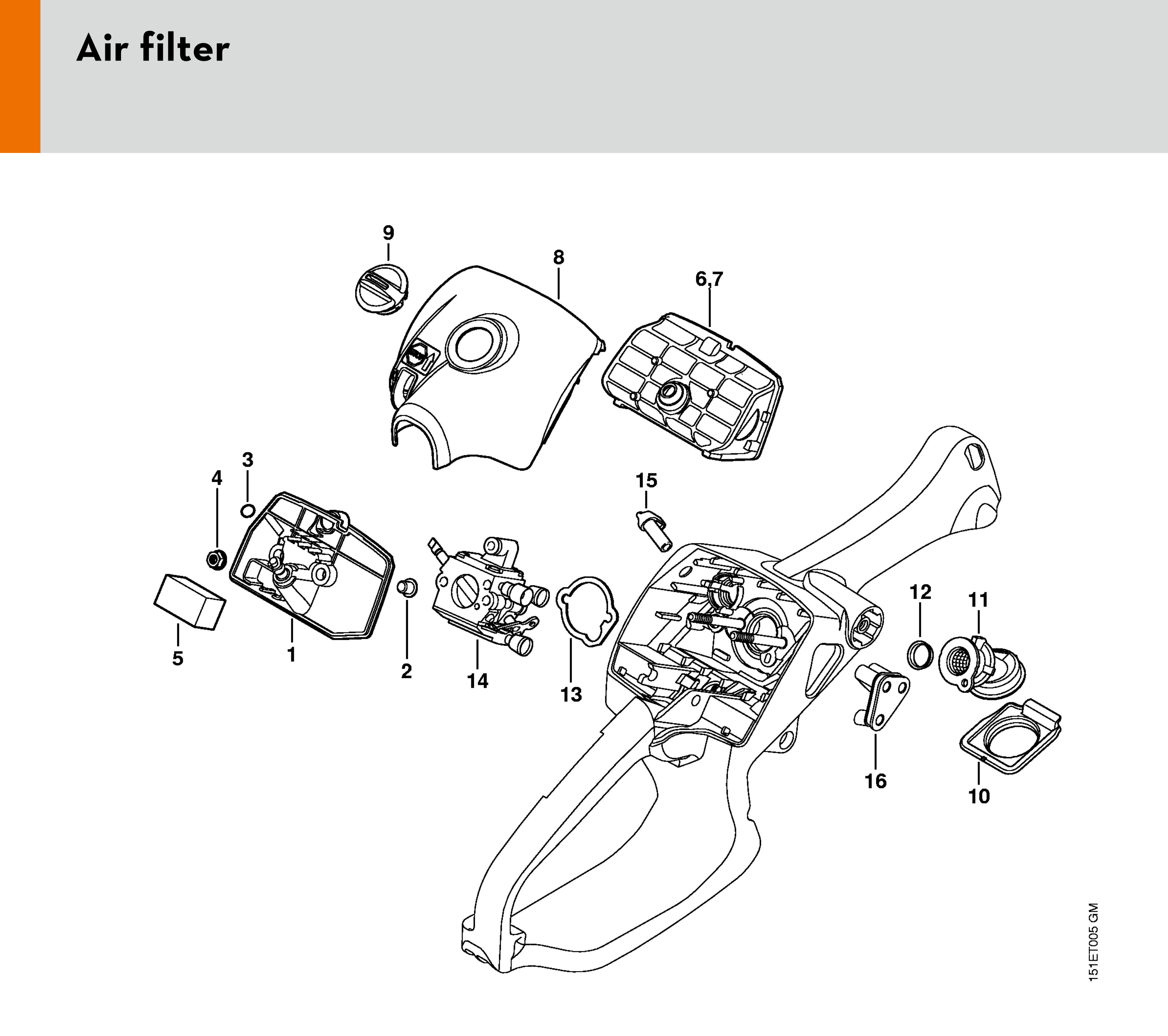 Air filter

9
8
6,7
3
4
15
12
11
5
1
2
14
13
16
10

151ET005 GM